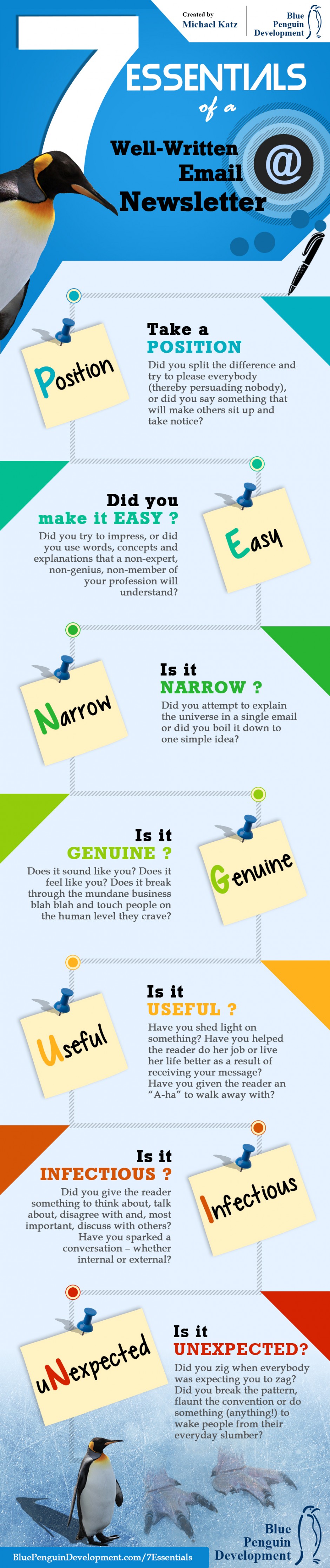 Created by
Michael Katz

Blue Penguin Development

7 ESSENTIALS of a Well-Written Email Newsletter

@

Position

Take a POSITION

Did you split the difference and try to please everybody (thereby persuading nobody), or did you say something that will make others sit up and take notice?

Did you make it EASY ?

Did you try to impress, or did you use words, concepts and explanations that a non-expert, non-genius, non-member of your profession will understand?

Easy

Narrow

Is it NARROW ?

Did you attempt to explain the universe in a single email or did you boil it down to one simple idea?

Is it GENUINE ?

Does it sound like you? Does it feel like you? Does it break through the mundane business blah blah and touch people on the human level they crave?

Genuine

Useful

Is it USEFUL ?

Have you shed light on something? Have you helped the reader do her job or live her life better as a result of receiving your message? Have you given the reader an "A-ha" to walk away with?

Is it INFECTIOUS ?

Did you give the reader something to think about, talk about, disagree with and, most important, discuss with others? Have you sparked a conversation – whether internal or external?

Infectious

uNexpected

Is it UNEXPECTED?

Did you zig when everybody was expecting you to zag? Did you break the pattern, flaunt the convention or do something (anything!) to wake people from their everyday slumber?

BluePenguinDevelopment.com/7Essentials

Blue Penguin Development